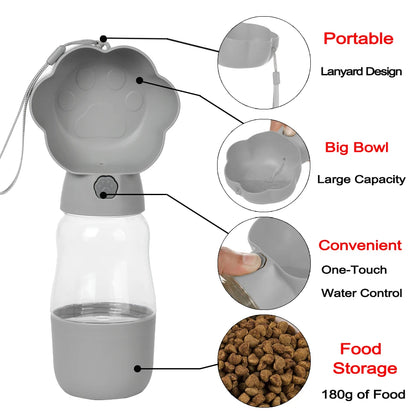 Portable

Lanyard Design

Big Bowl

Large Capacity

Convenient

One-Touch

Water Control

Food Storage

180g of Food