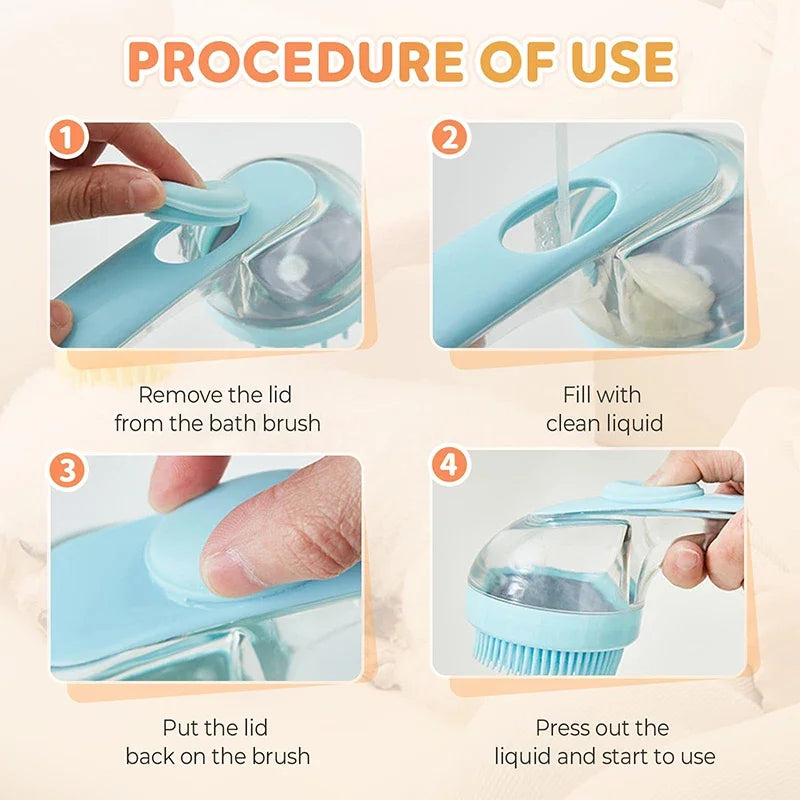 PROCEDURE OF USE

1

Remove the lid from the bath brush

2

Fill with clean liquid

3

Put the lid back on the brush

4

Press out the liquid and start to use